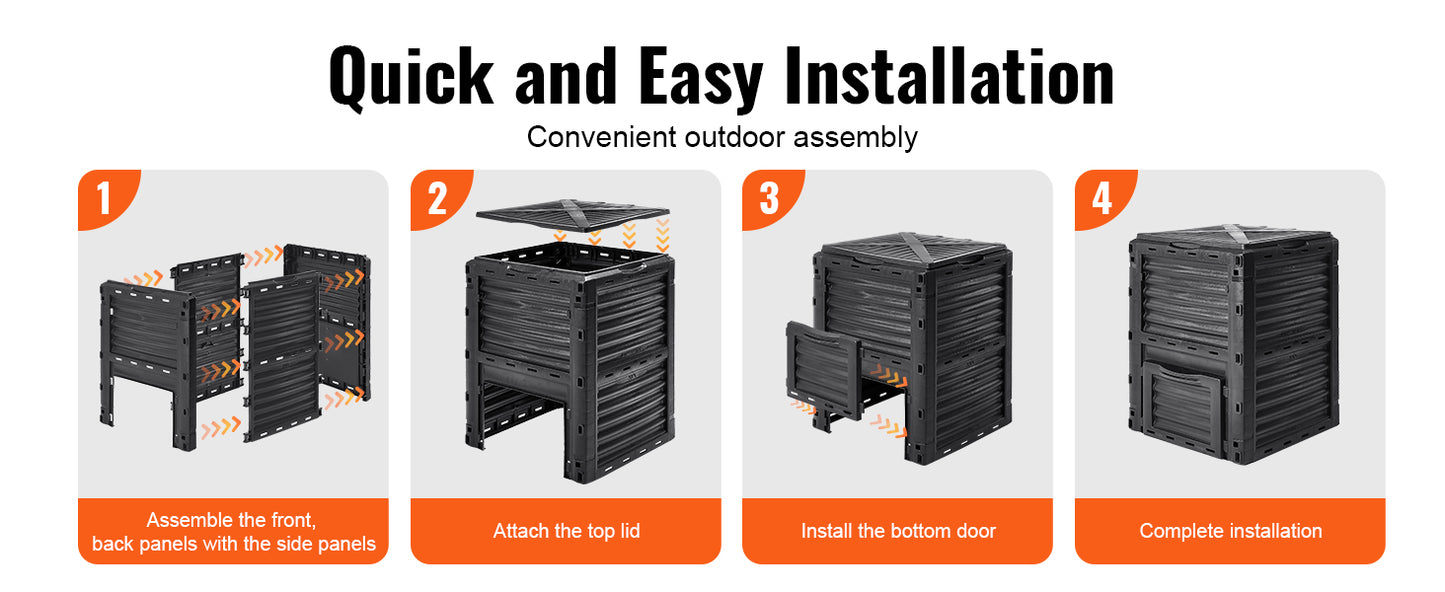 Quick and Easy Installation

Convenient outdoor assembly

1

Assemble the front, back panels with the side panels

2

Attach the top lid

3

Install the bottom door

4

Complete installation