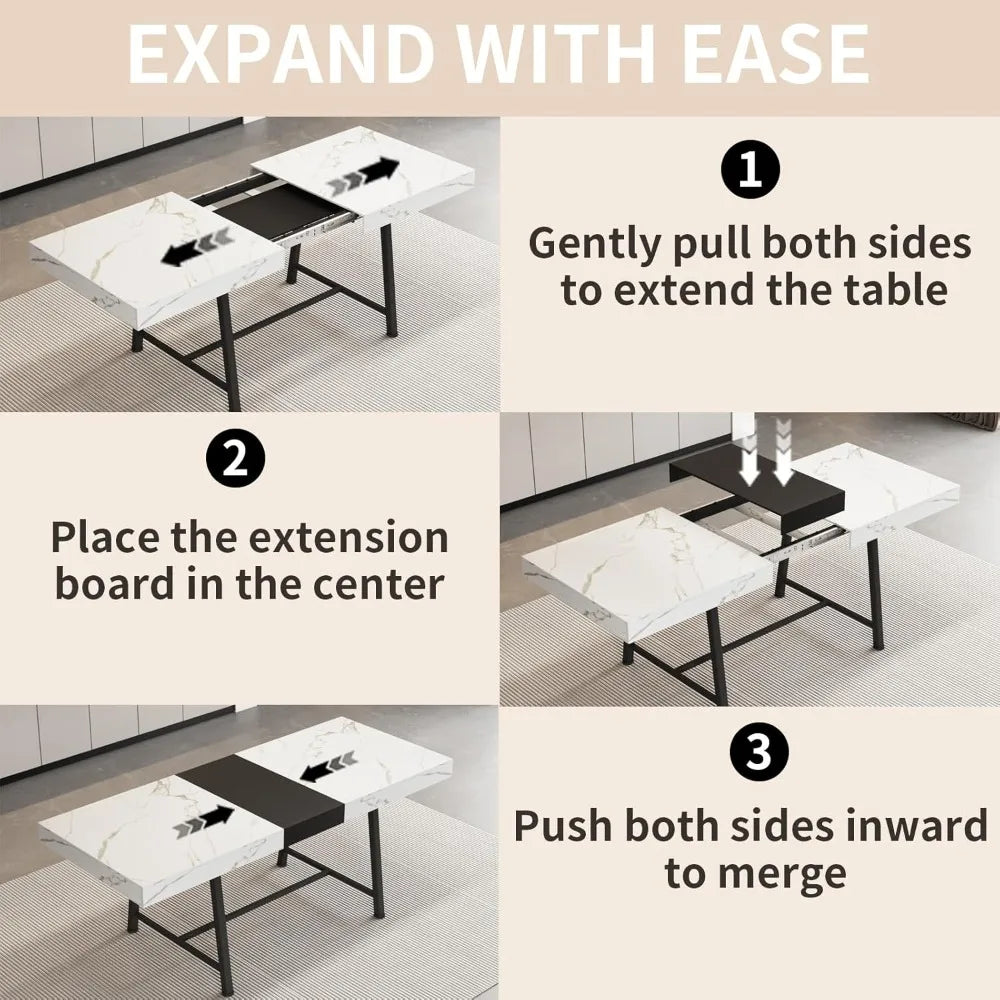 EXPAND WITH EASE

1

Gently pull both sides to extend the table

2

Place the extension board in the center

3

Push both sides inward to merge