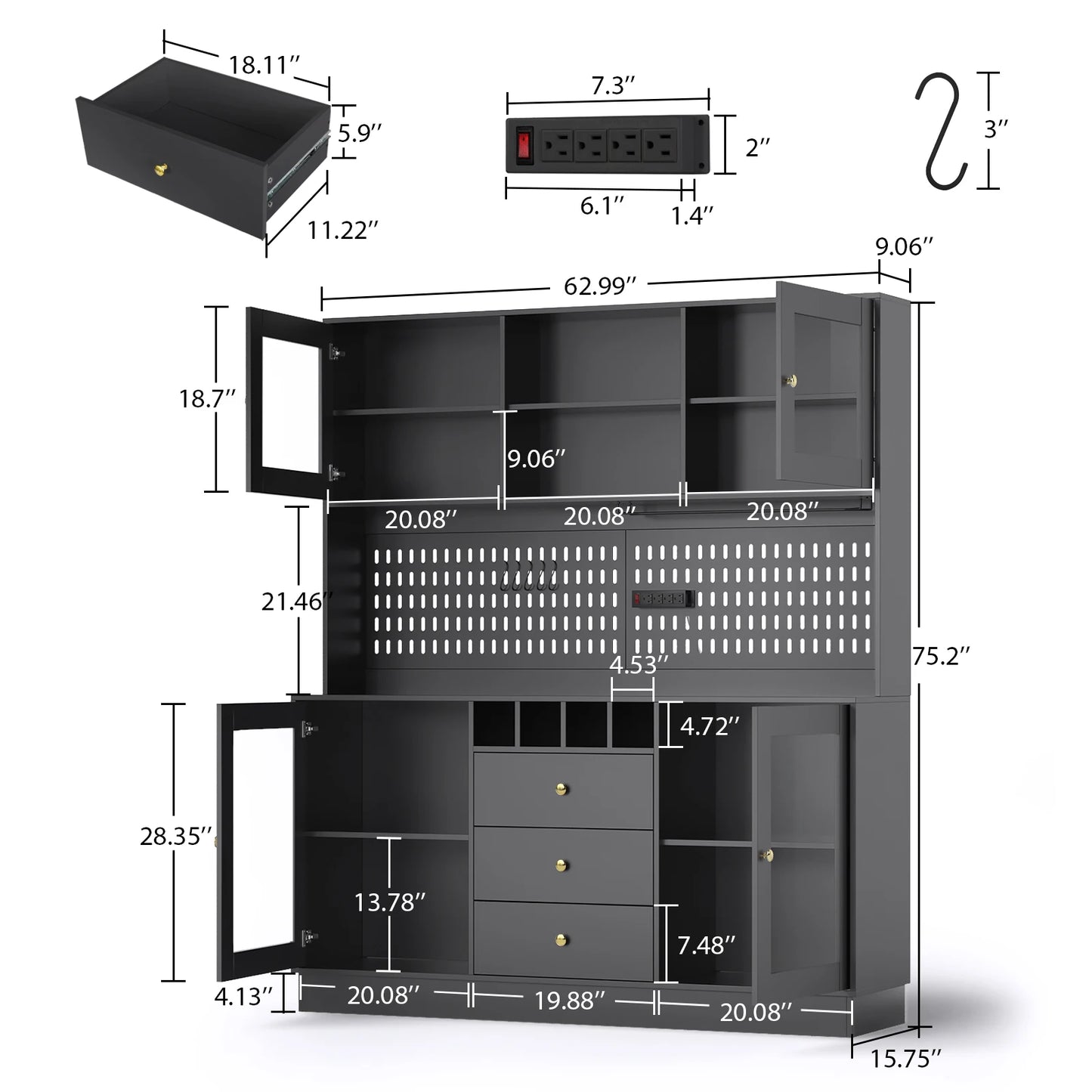 18.11″
5.9″
11.22″
7.3″
2″
6.1″
1.4″
3″
9.06″
62.99″
18.7″
9.06″
20.08″
20.08″
20.08″
21.46″
75.2″
4.53″
4.72″
28.35″
13.78″
7.48″
4.13″
20.08″
19.88″
20.08″
15.75″