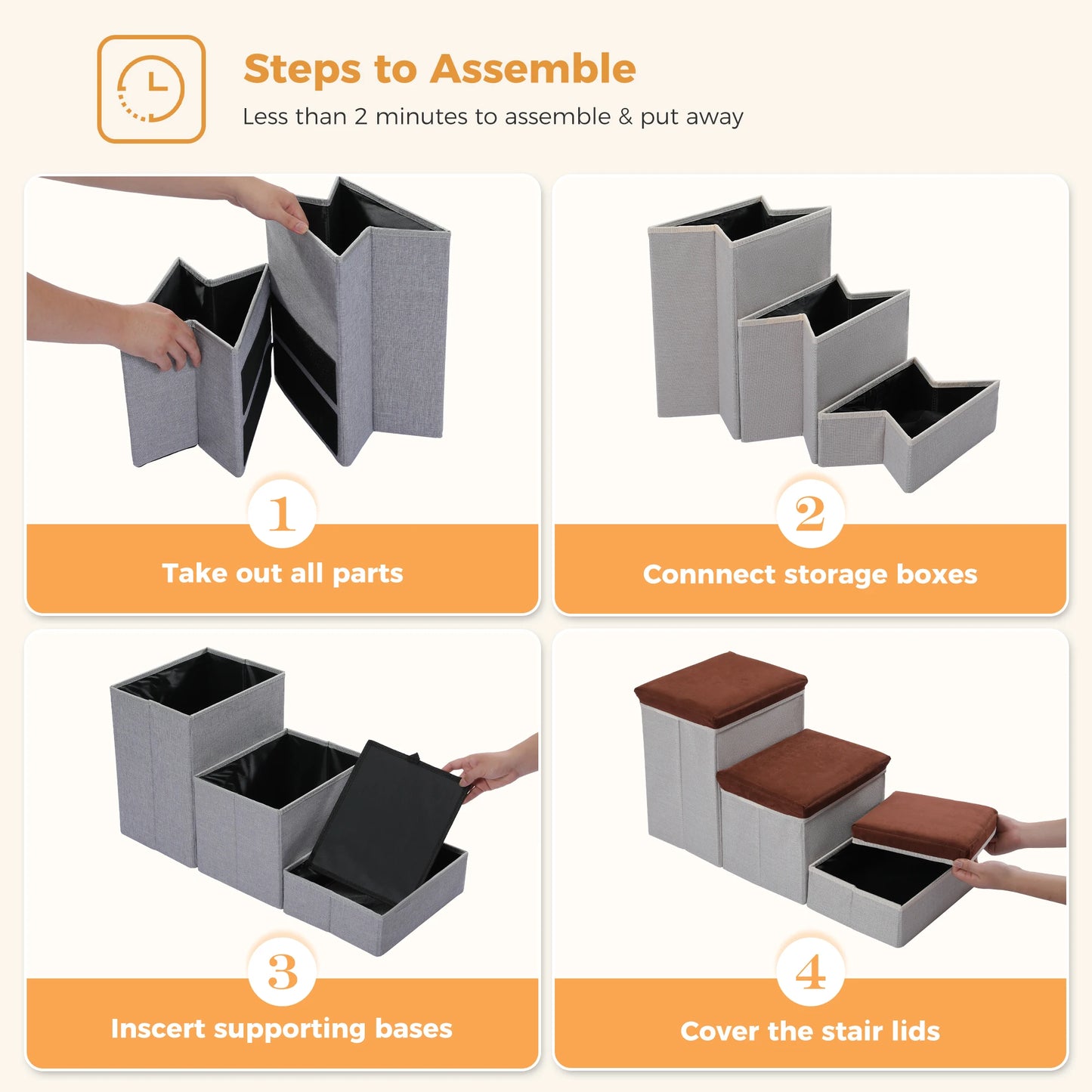 Steps to Assemble

Less than 2 minutes to assemble & put away

1

Take out all parts

2

Connnect storage boxes

3

Inscert supporting bases

4

Cover the stair lids