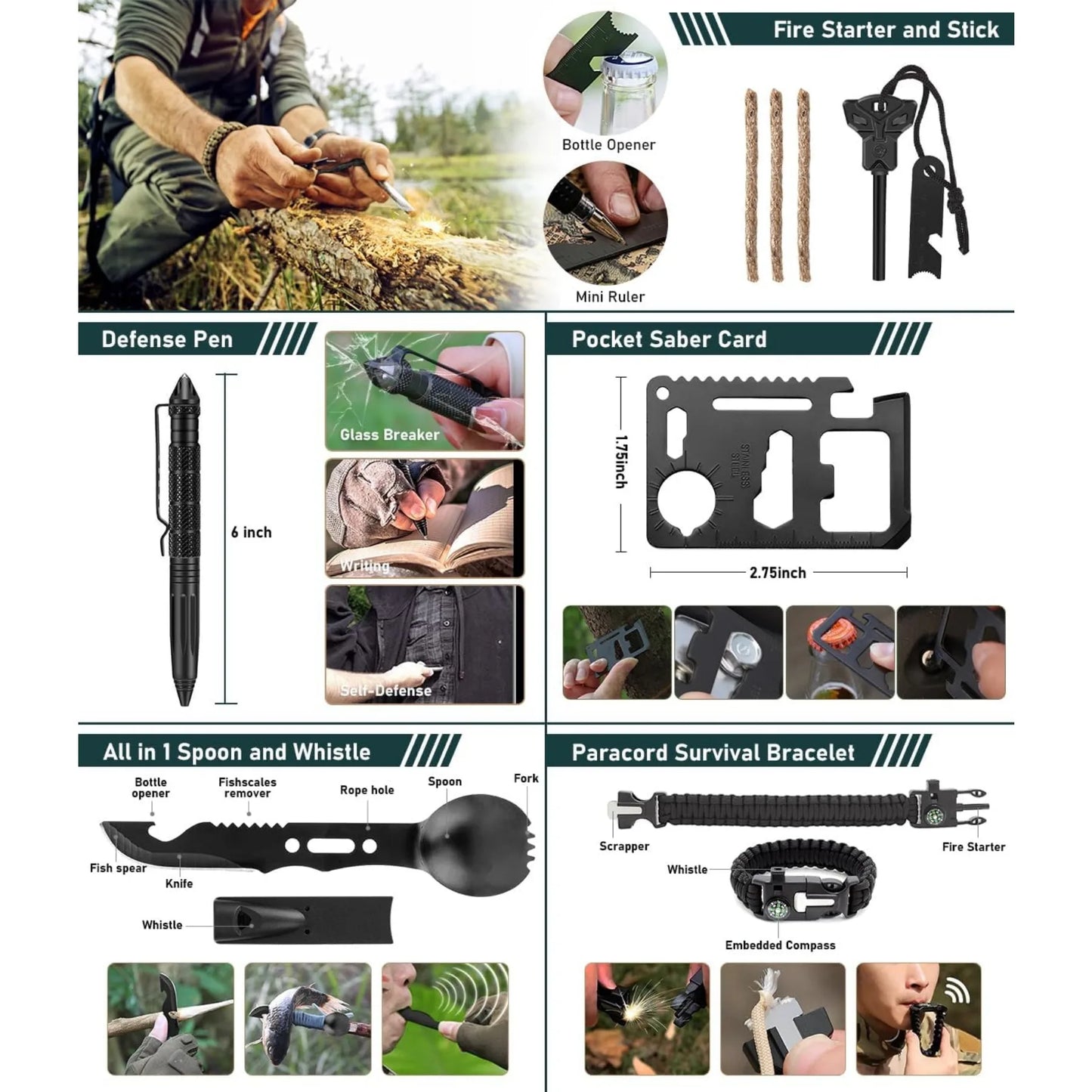 Fire Starter and Stick

Bottle Opener

Mini Ruler

Defense Pen

6 inch

Glass Breaker

Writing

Self-Defense

Pocket Saber Card

1.75inch

STAINLESS STEEL

2.75inch

All in 1 Spoon and Whistle

Bottle opener

Fishscales remover

Rope hole

Spoon

Fork

Fish spear

Knife

Whistle

Paracord Survival Bracelet

Scrapper

Fire Starter

Whistle

Embedded Compass