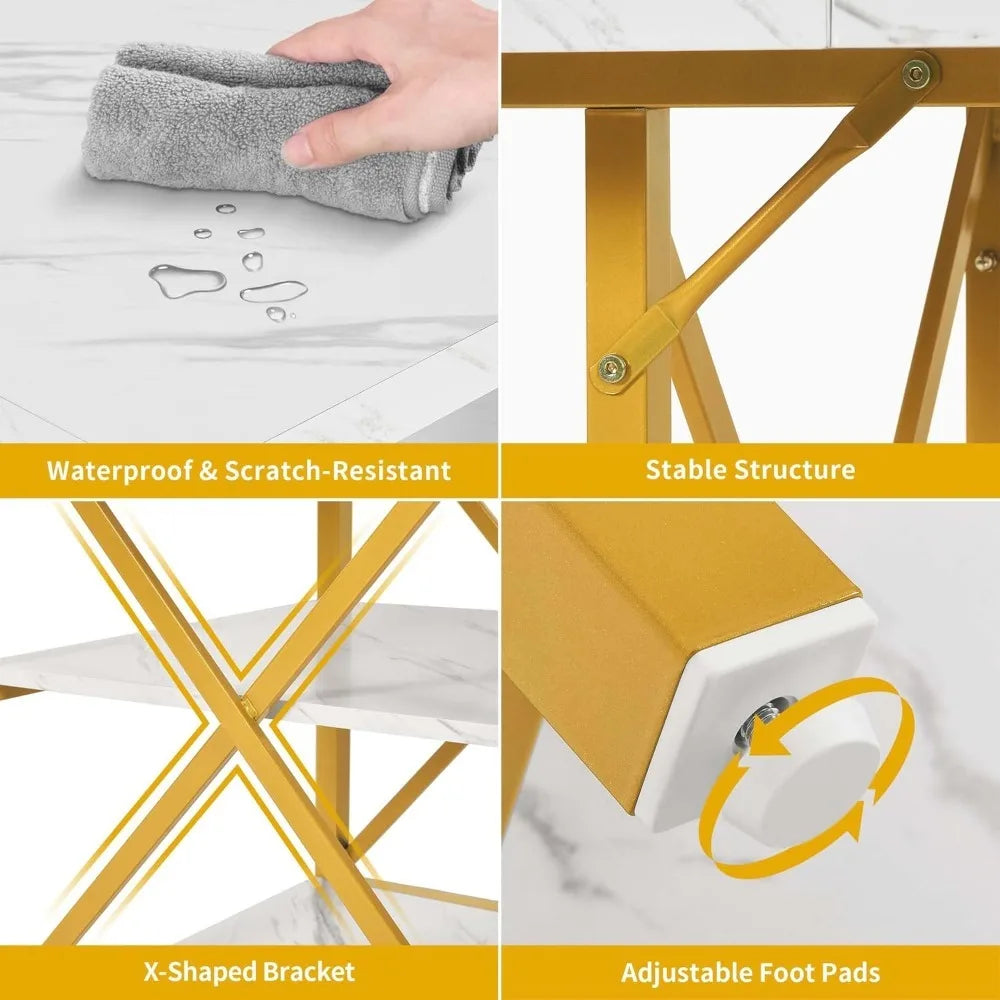 Waterproof & Scratch-Resistant

Stable Structure

X-Shaped Bracket

Adjustable Foot Pads