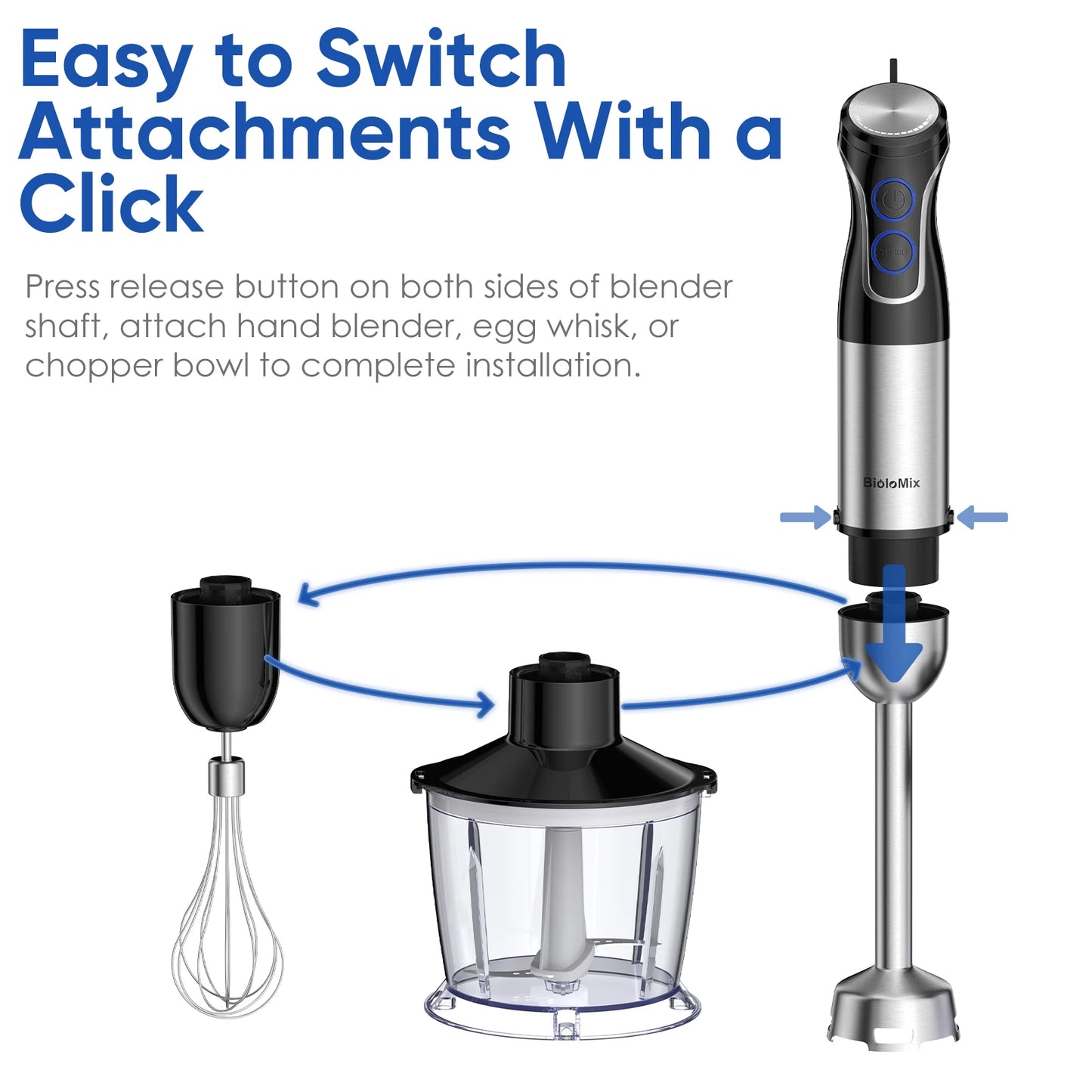 Easy to Switch Attachments With a Click

Press release button on both sides of blender shaft, attach hand blender, egg whisk, or chopper bowl to complete installation.

TURBO

BioloMix