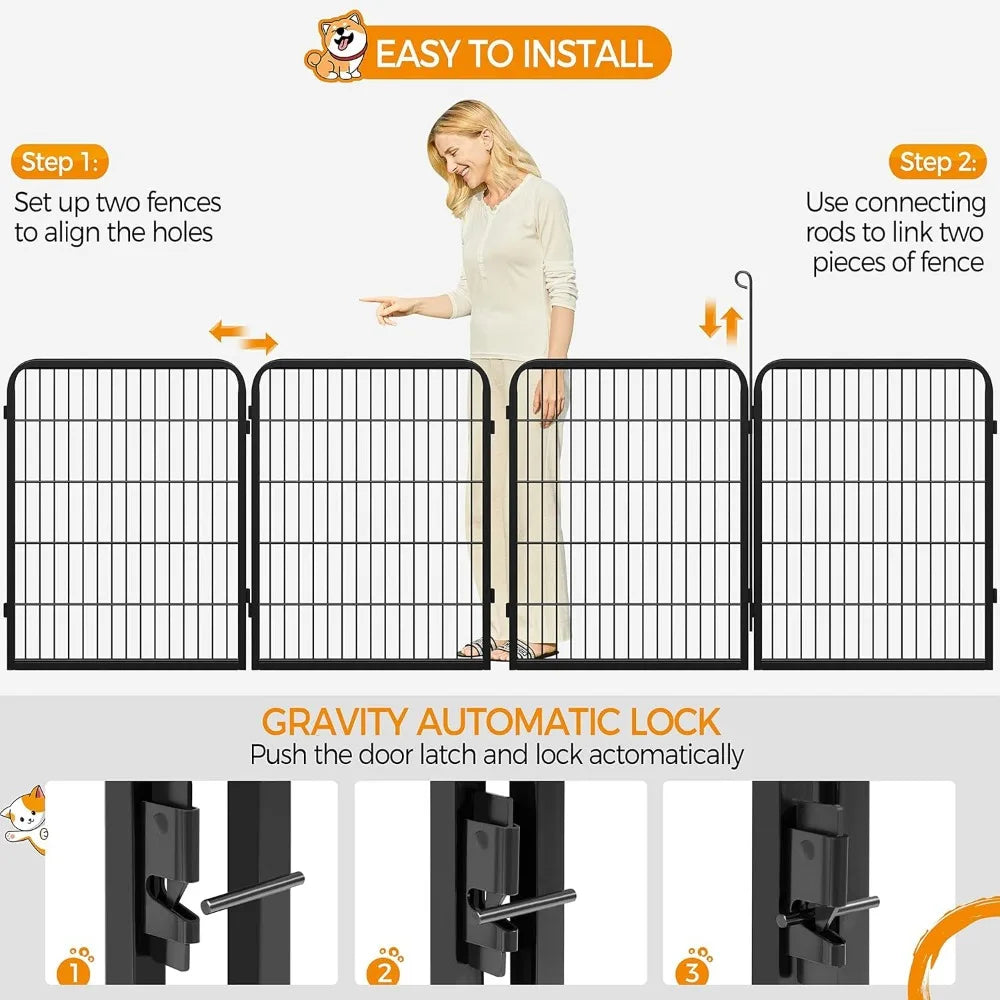 EASY TO INSTALL

Step 1:
Set up two fences to align the holes

Step 2:
Use connecting rods to link two pieces of fence

GRAVITY AUTOMATIC LOCK
Push the door latch and lock actomatically

1

2

3