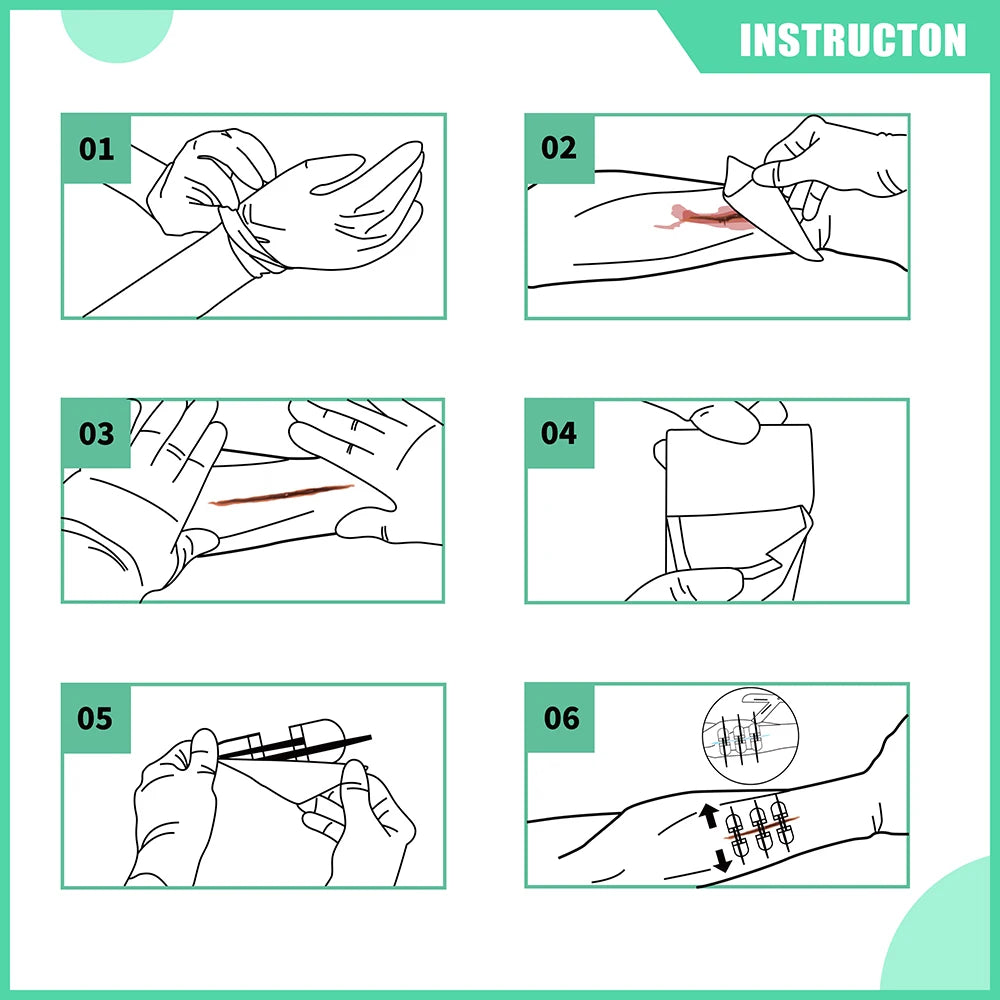 INSTRUCTON

01

02

03

04

05

06