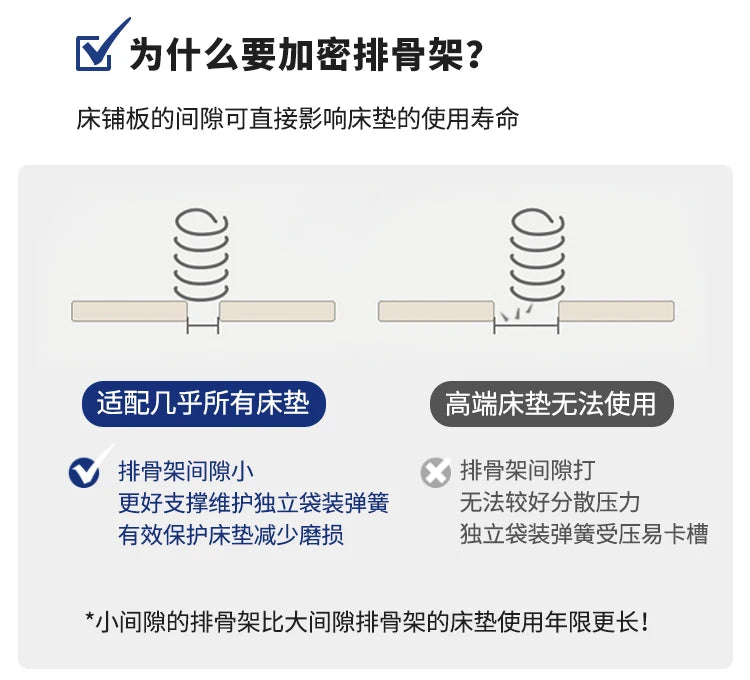 为什么要加密排骨架？

床铺板的间隙可直接影响床垫的使用寿命

适配几乎所有床垫

排骨架间隙小
更好支撑维护独立袋装弹簧
有效保护床垫减少磨损

高端床垫无法使用

排骨架间隙打
无法较好分散压力
独立袋装弹簧受压易卡槽

*小间隙的排骨架比大间隙排骨架的床垫使用年限更长！