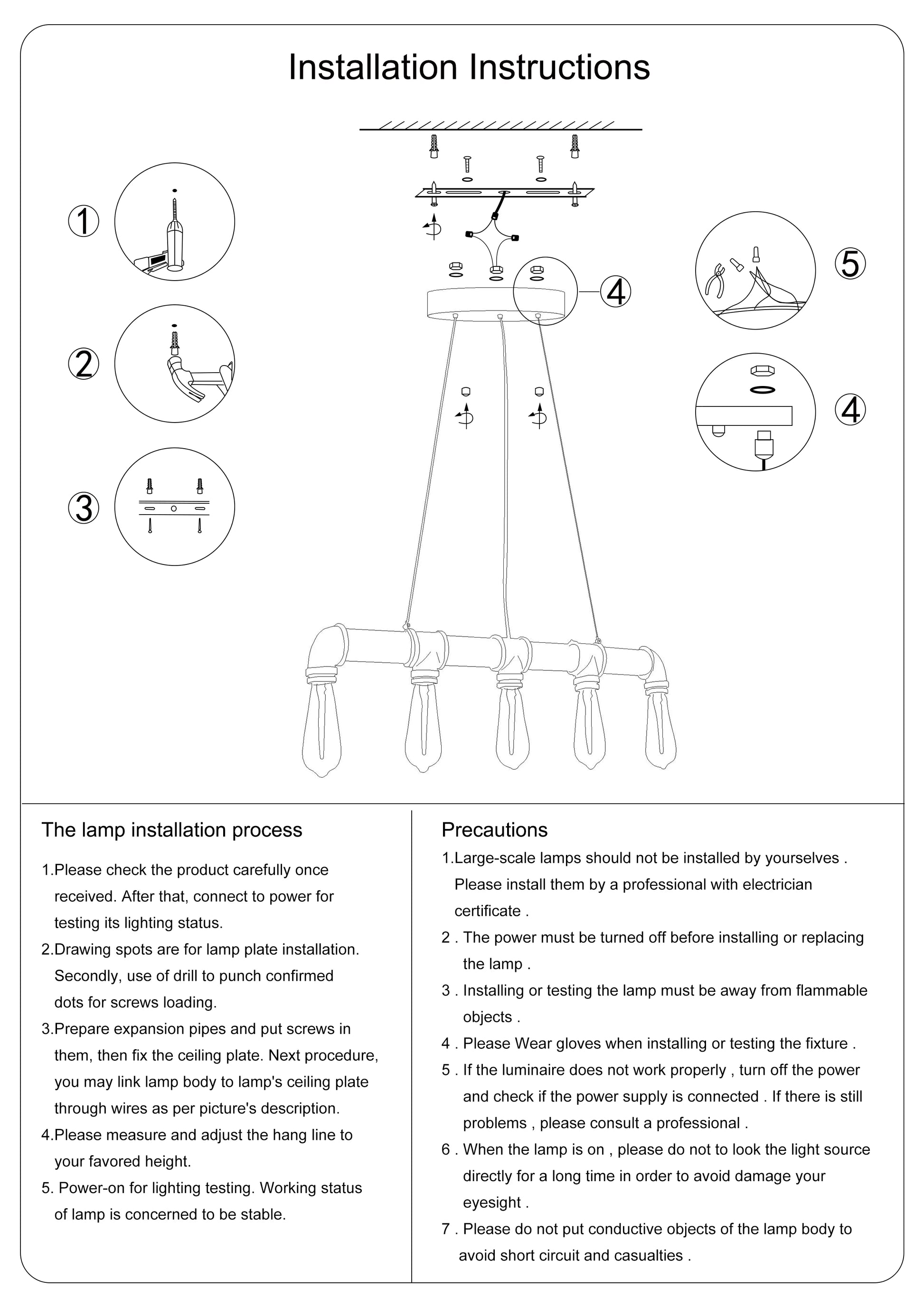 Installation Instructions

①

②

③

④

⑤

④

The lamp installation process

1.Please check the product carefully once received. After that, connect to power for testing its lighting status.

2.Drawing spots are for lamp plate installation. Secondly, use of drill to punch confirmed dots for screws loading.

3.Prepare expansion pipes and put screws in them, then fix the ceiling plate. Next procedure, you may link lamp body to lamp's ceiling plate through wires as per picture's description.

4.Please measure and adjust the hang line to your favored height.

5. Power-on for lighting testing. Working status of lamp is concerned to be stable.

Precautions

1.Large-scale lamps should not be installed by yourselves . Please install them by a professional with electrician certificate .

2 . The power must be turned off before installing or replacing the lamp .

3 . Installing or testing the lamp must be away from flammable objects .

4 . Please Wear gloves when installing or testing the fixture .

5 . If the luminaire does not work properly , turn off the power and check if the power supply is connected . If there is still problems , please consult a professional .

6 . When the lamp is on , please do not to look the light source directly for a long time in order to avoid damage your eyesight .

7 . Please do not put conductive objects of the lamp body to avoid short circuit and casualties .