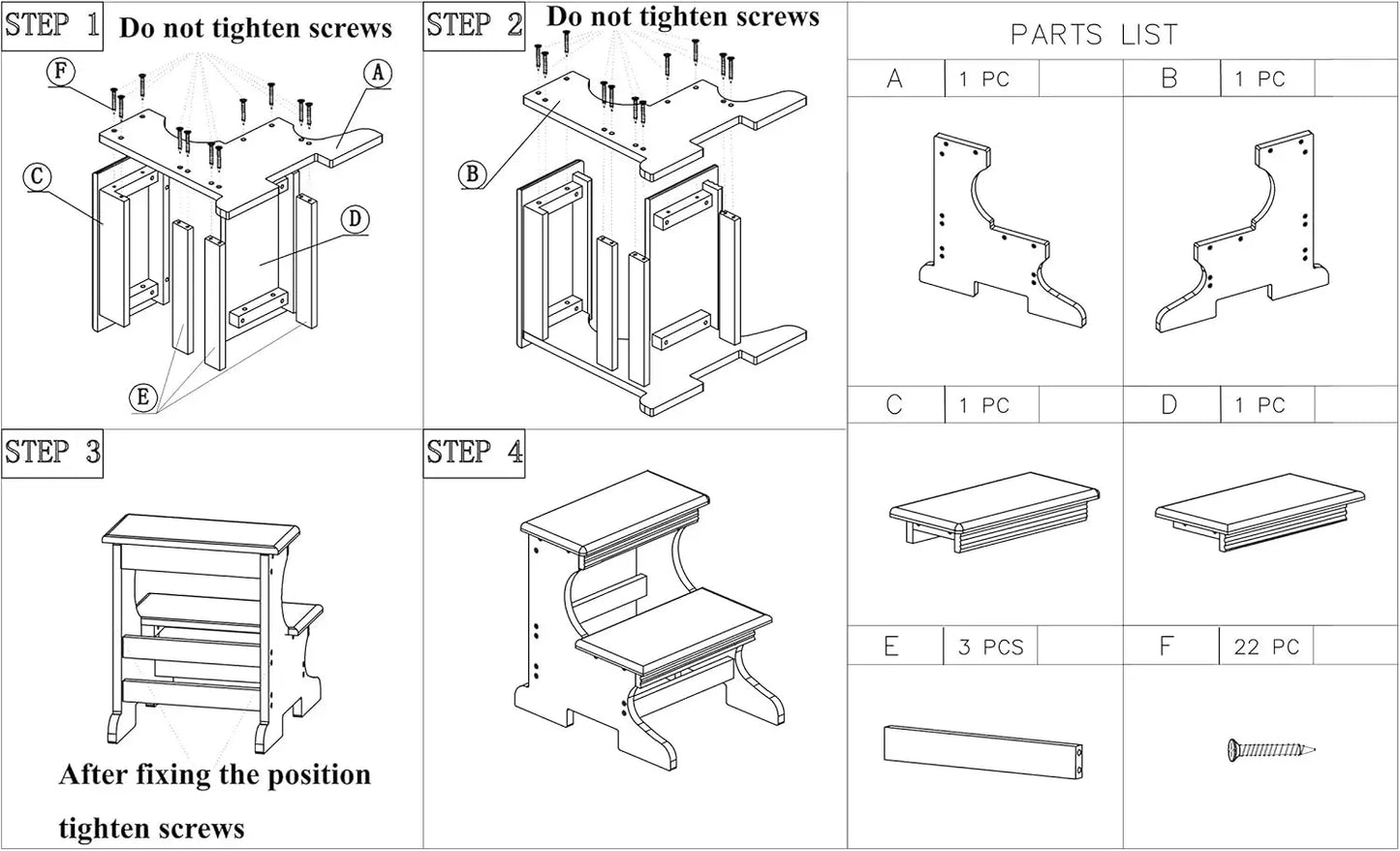 STEP 1 Do not tighten screws

F

A

C

D

E

STEP 2 Do not tighten screws

B

STEP 3

After fixing the position tighten screws

STEP 4

PARTS LIST

| A | 1 PC | B | 1 PC |
|---|---|---|---|
| C | 1 PC | D | 1 PC |
| E | 3 PCS | F | 22 PC |