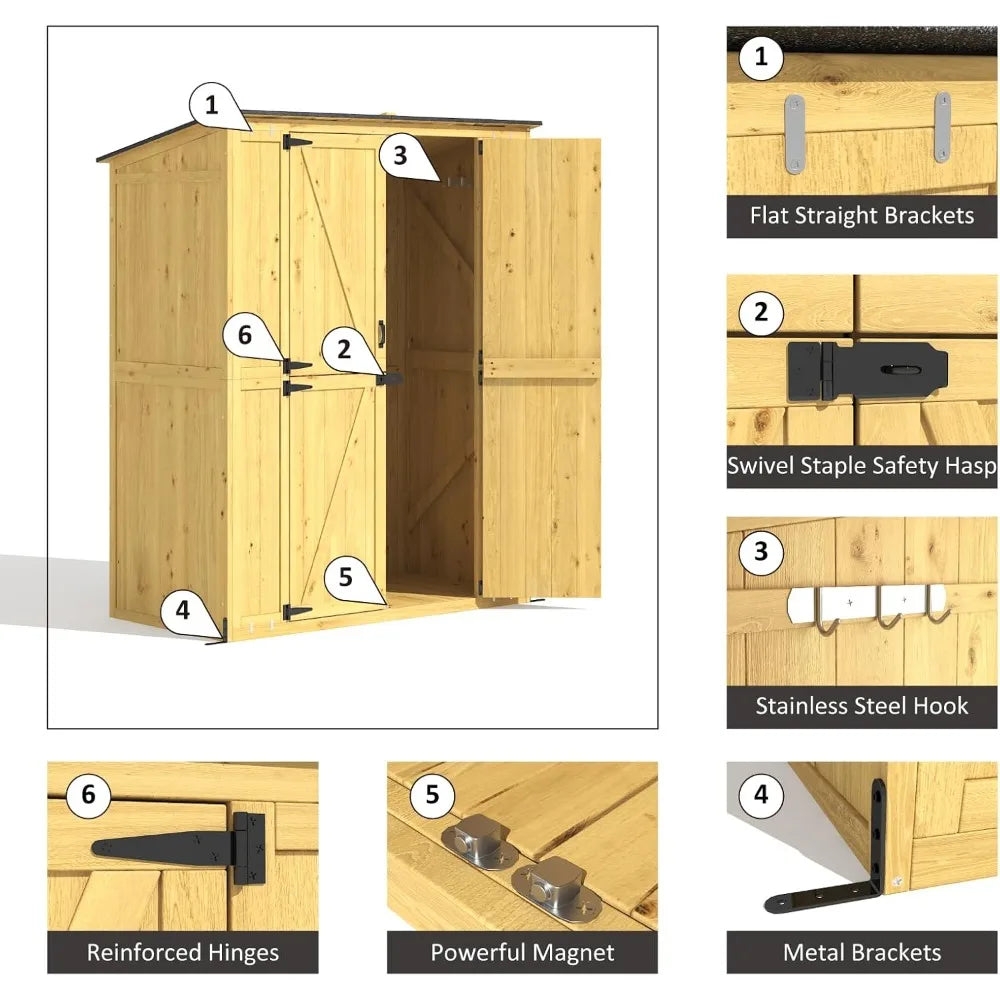 1
3
6
2
5
4

1
Flat Straight Brackets

2
Swivel Staple Safety Hasp

3
Stainless Steel Hook

6
Reinforced Hinges

5
Powerful Magnet

4
Metal Brackets