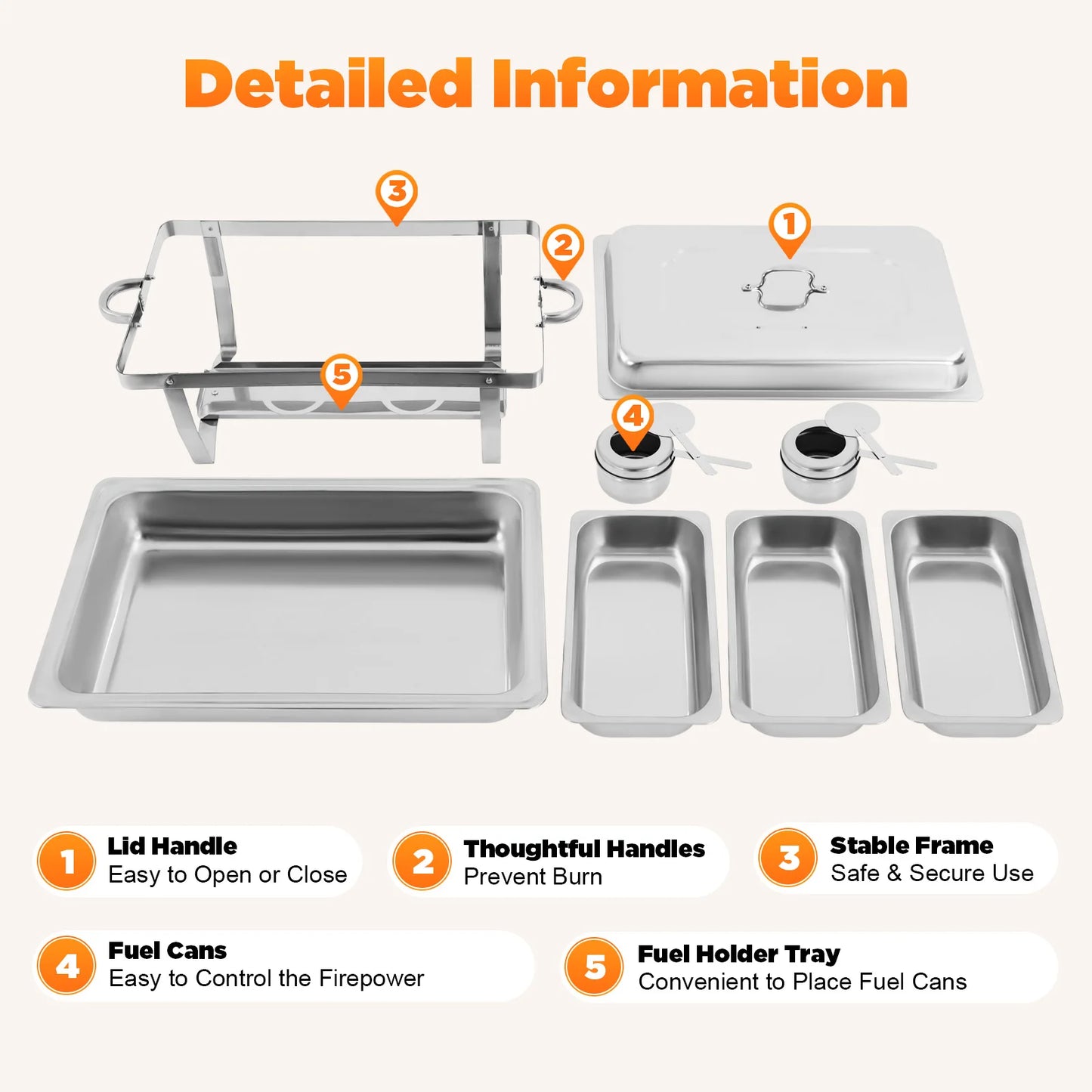 Detailed Information

3

2

1

5

4

1 Lid Handle
Easy to Open or Close

2 Thoughtful Handles
Prevent Burn

3 Stable Frame
Safe & Secure Use

4 Fuel Cans
Easy to Control the Firepower

5 Fuel Holder Tray
Convenient to Place Fuel Cans