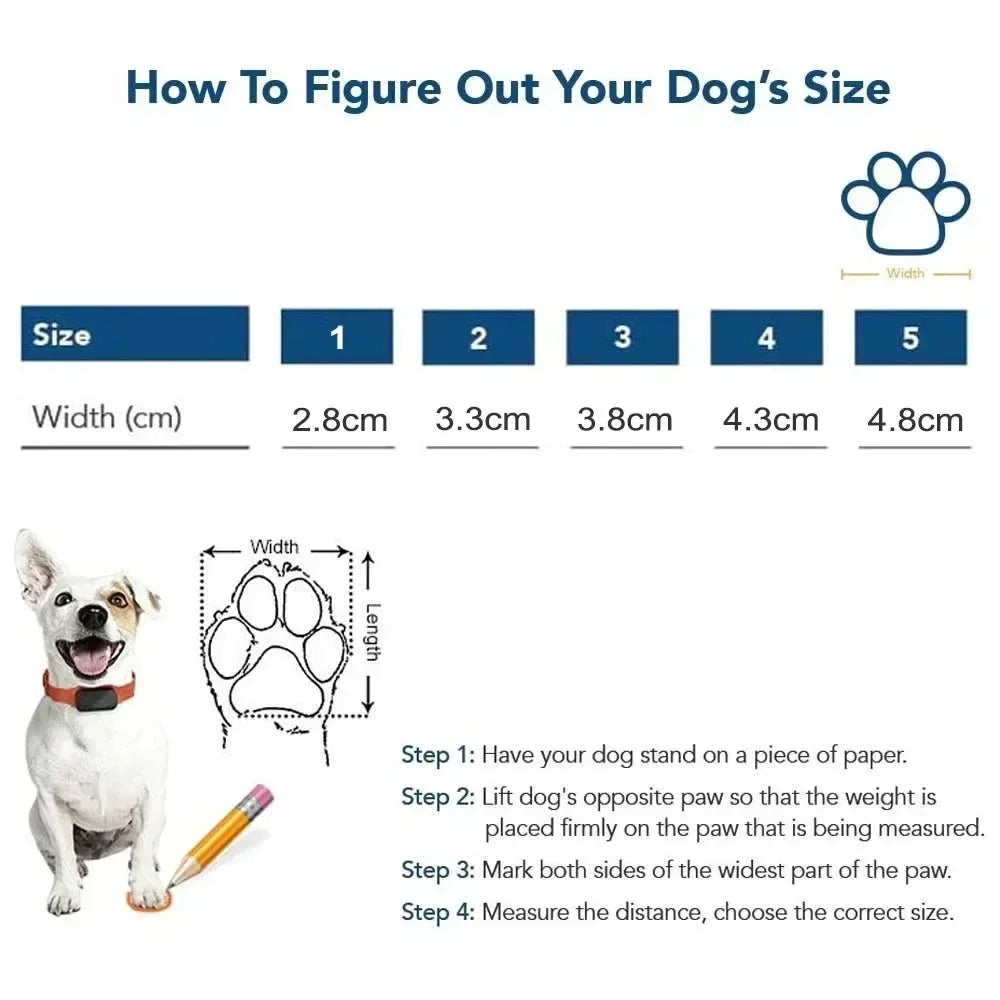 How To Figure Out Your Dog's Size

Width

| Size | 1 | 2 | 3 | 4 | 5 |
|---|---|---|---|---|---|
| Width (cm) | 2.8cm | 3.3cm | 3.8cm | 4.3cm | 4.8cm |

Width
Length

Step 1: Have your dog stand on a piece of paper.

Step 2: Lift dog's opposite paw so that the weight is placed firmly on the paw that is being measured.

Step 3: Mark both sides of the widest part of the paw.

Step 4: Measure the distance, choose the correct size.