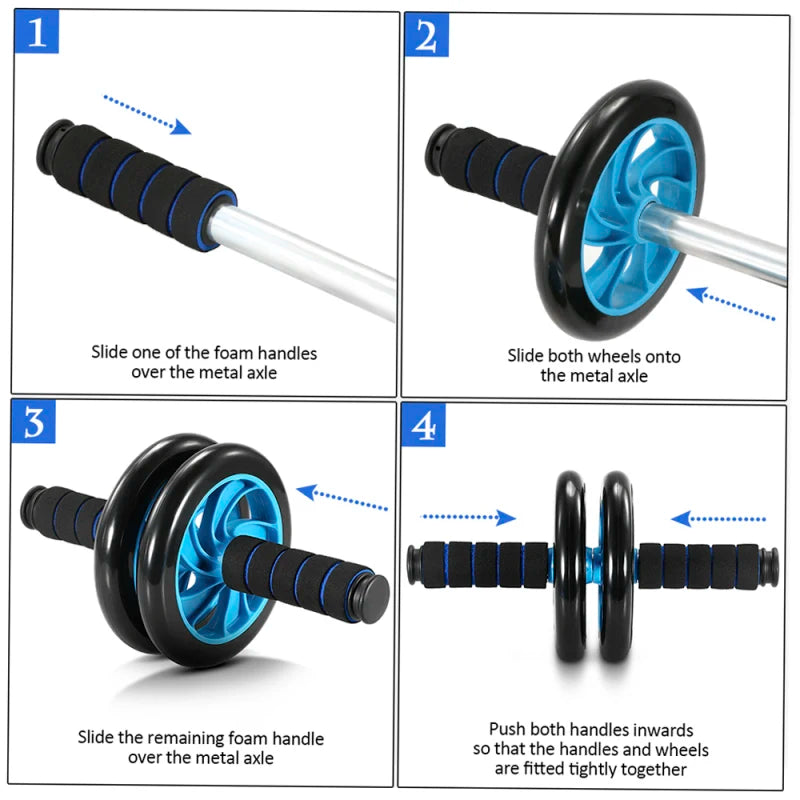 1

Slide one of the foam handles over the metal axle

2

Slide both wheels onto the metal axle

3

Slide the remaining foam handle over the metal axle

4

Push both handles inwards so that the handles and wheels are fitted tightly together