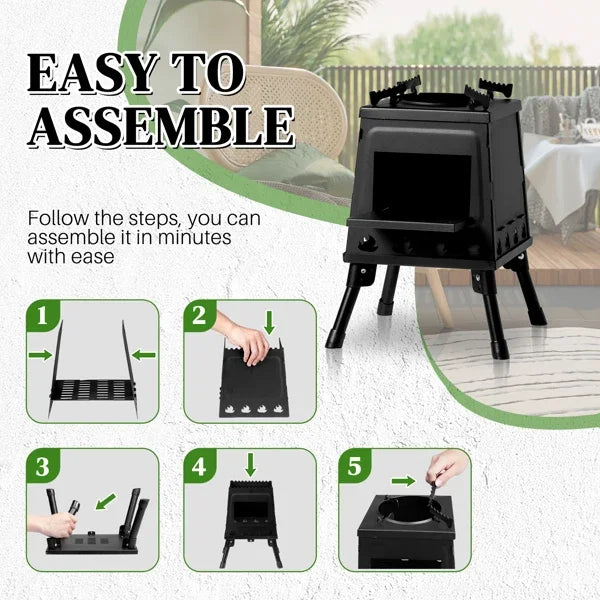 EASY TO ASSEMBLE

Follow the steps, you can assemble it in minutes with ease

1

2

3

4

5