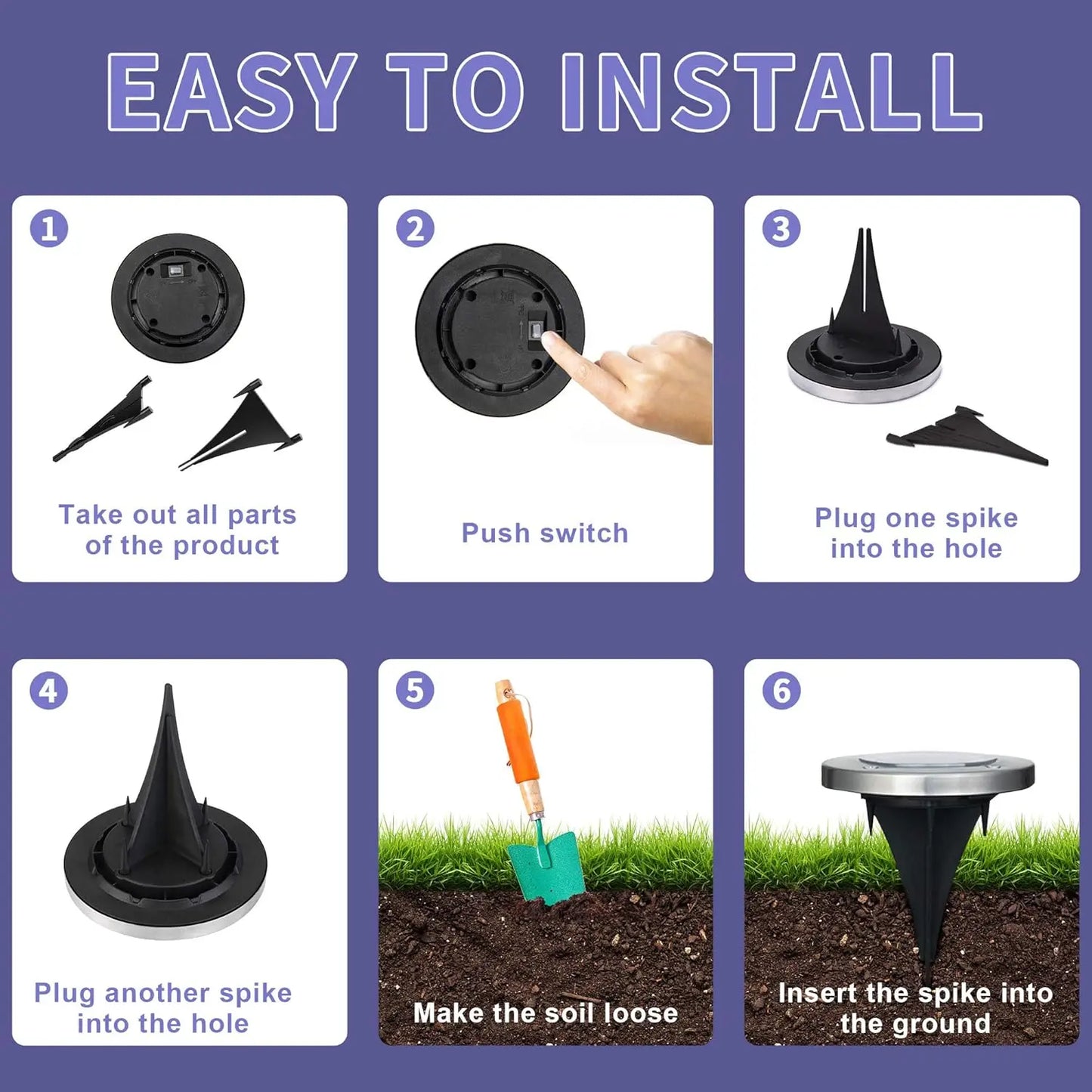 EASY TO INSTALL

1
Take out all parts of the product

2
Push switch

3
Plug one spike into the hole

4
Plug another spike into the hole

5
Make the soil loose

6
Insert the spike into the ground