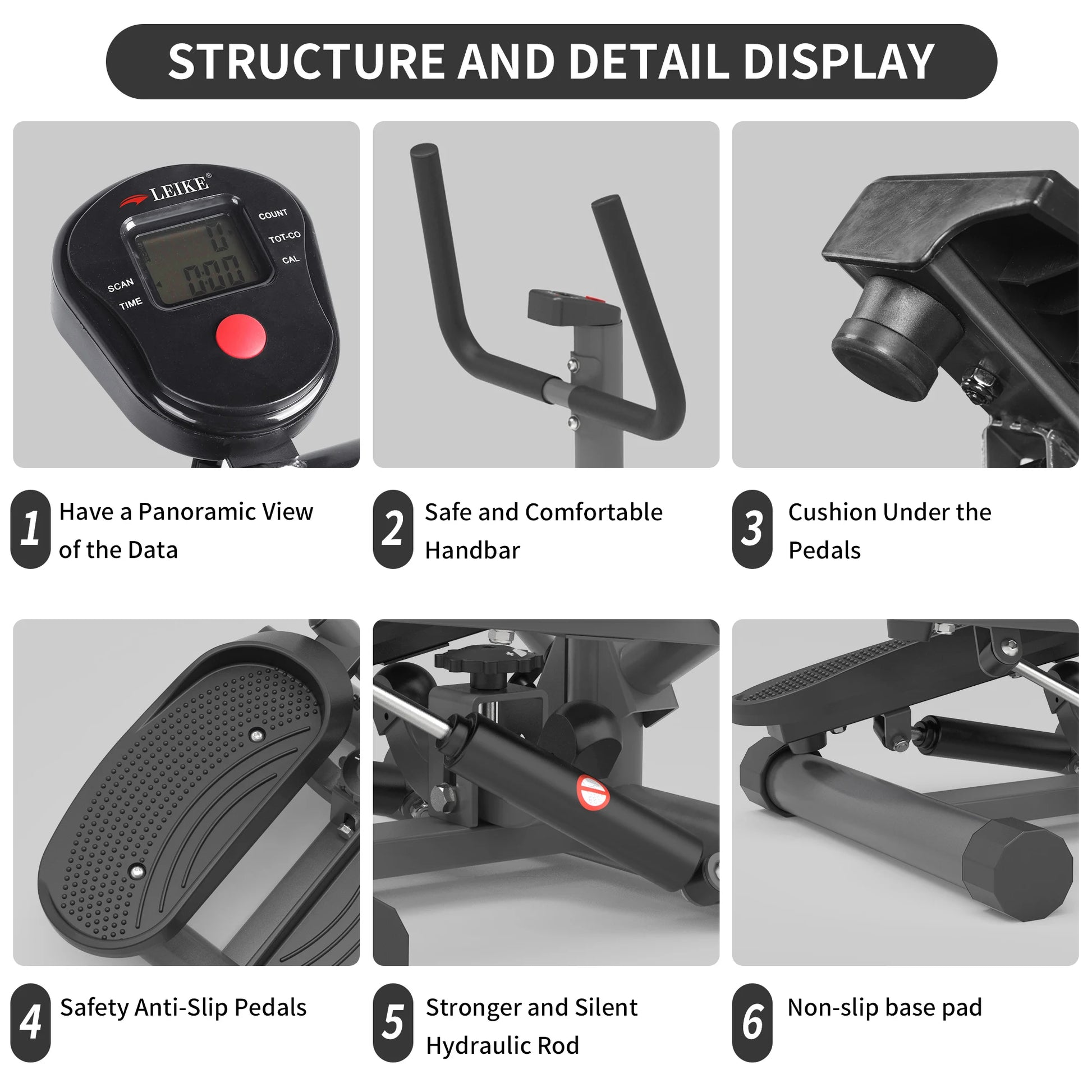 STRUCTURE AND DETAIL DISPLAY

LEIKE®
COUNT
TOT-CO
CAL
SCAN
TIME
0
0:00

1 Have a Panoramic View of the Data

2 Safe and Comfortable Handbar

3 Cushion Under the Pedals

4 Safety Anti-Slip Pedals

5 Stronger and Silent Hydraulic Rod

6 Non-slip base pad