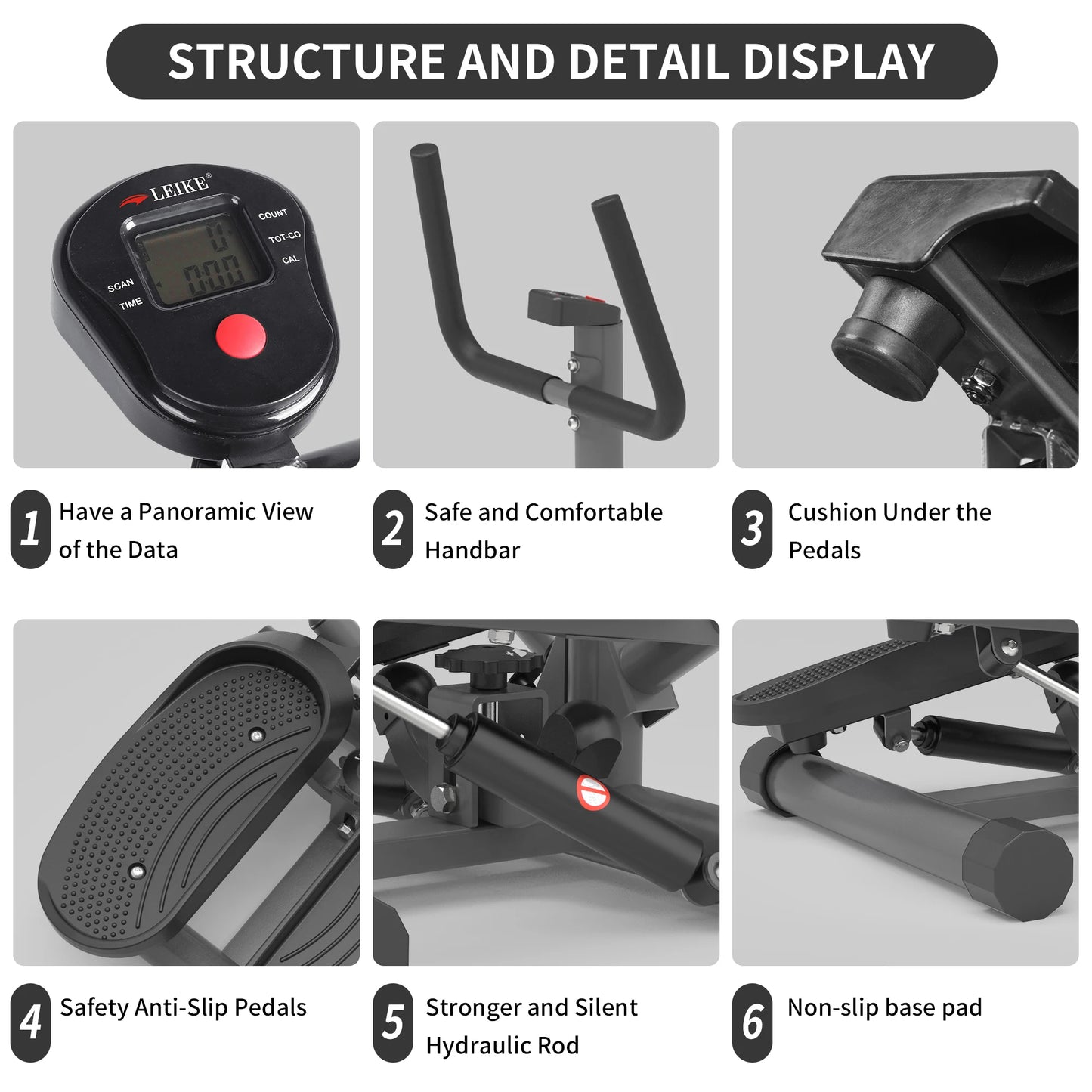 STRUCTURE AND DETAIL DISPLAY

LEIKE®
COUNT
TOT-CO
CAL
SCAN
TIME
0
0:00

1 Have a Panoramic View of the Data

2 Safe and Comfortable Handbar

3 Cushion Under the Pedals

4 Safety Anti-Slip Pedals

5 Stronger and Silent Hydraulic Rod

6 Non-slip base pad