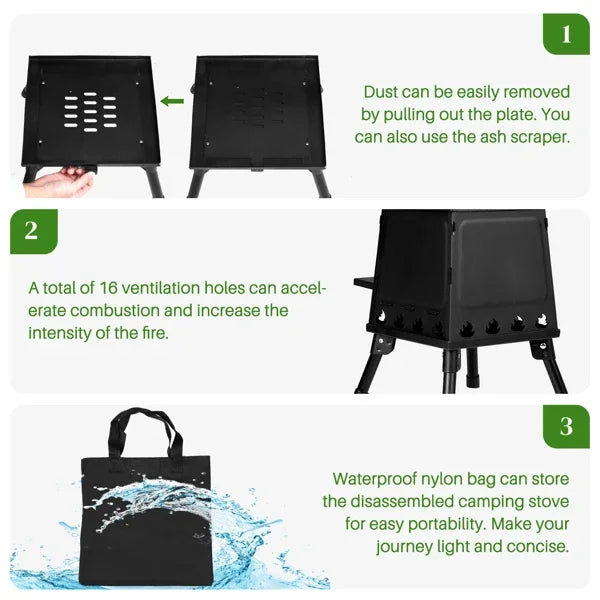 1

Dust can be easily removed by pulling out the plate. You can also use the ash scraper.

2

A total of 16 ventilation holes can accelerate combustion and increase the intensity of the fire.

3

Waterproof nylon bag can store the disassembled camping stove for easy portability. Make your journey light and concise.