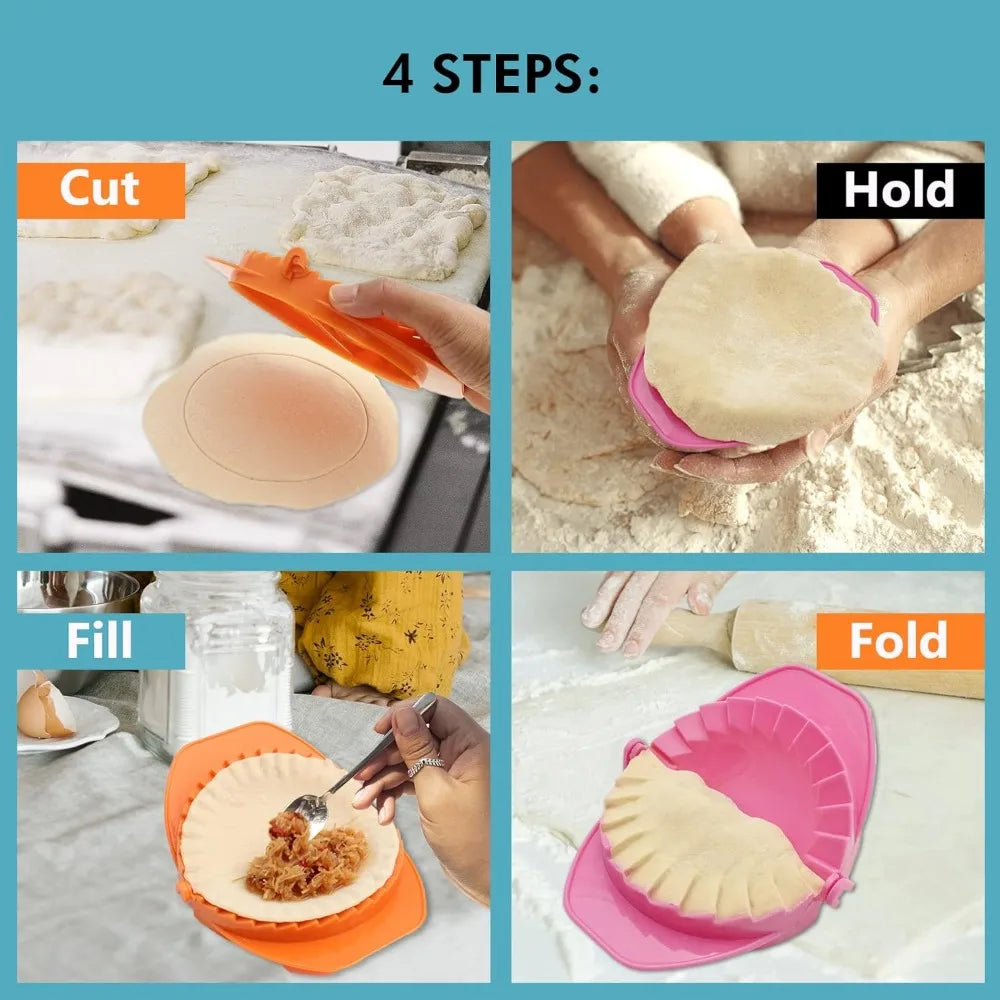 4 STEPS:

Cut

Hold

Fill

Fold