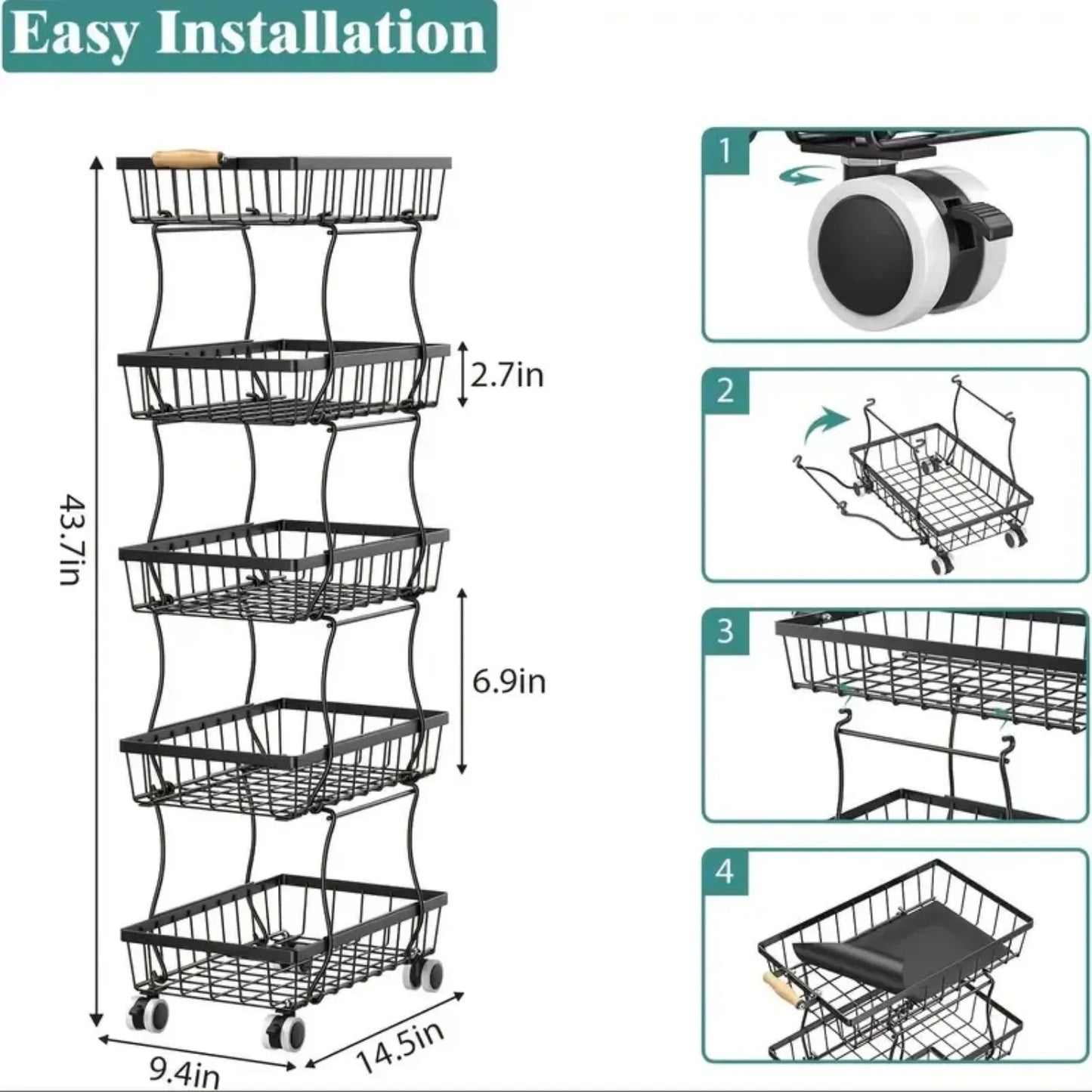 Easy Installation

43.7in

2.7in

6.9in

9.4in

14.5in

1

2

3

4