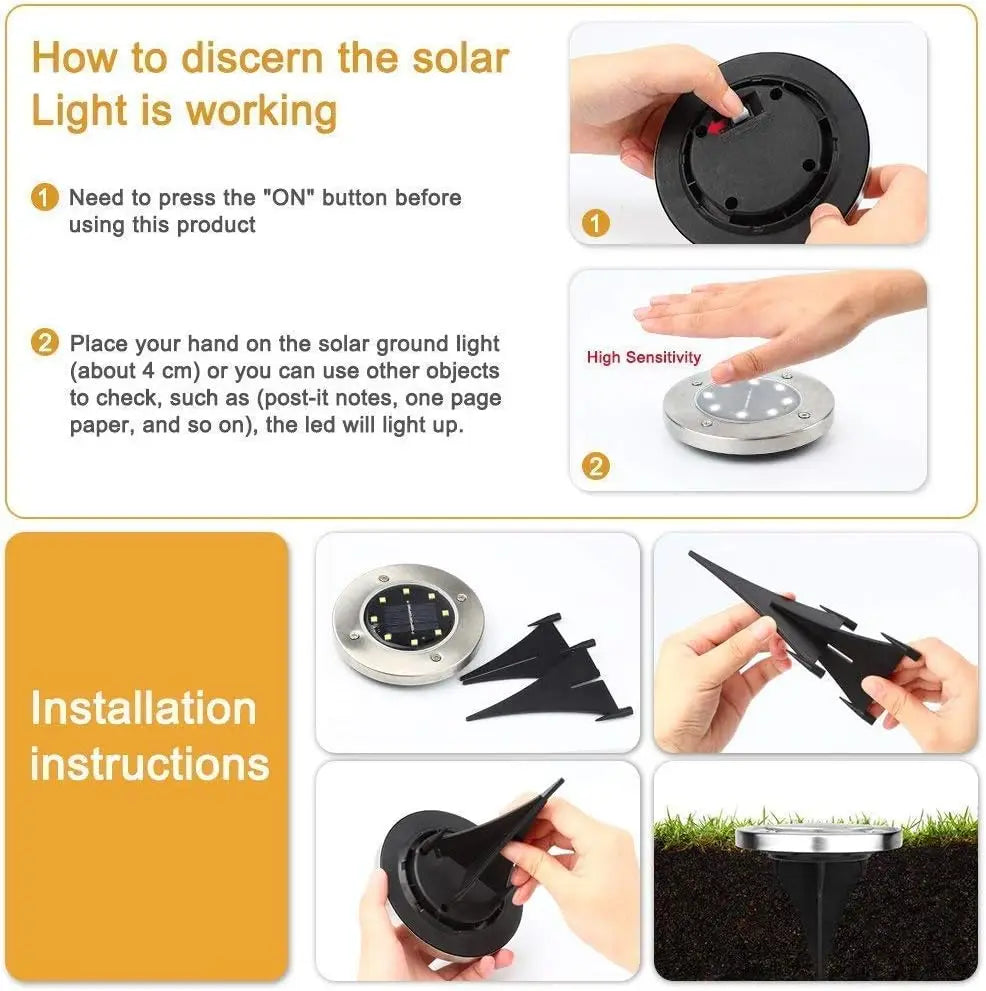 How to discern the solar Light is working

1 Need to press the "ON" button before using this product

2 Place your hand on the solar ground light (about 4 cm) or you can use other objects to check, such as (post-it notes, one page paper, and so on), the led will light up.

1

High Sensitivity

2

Installation instructions