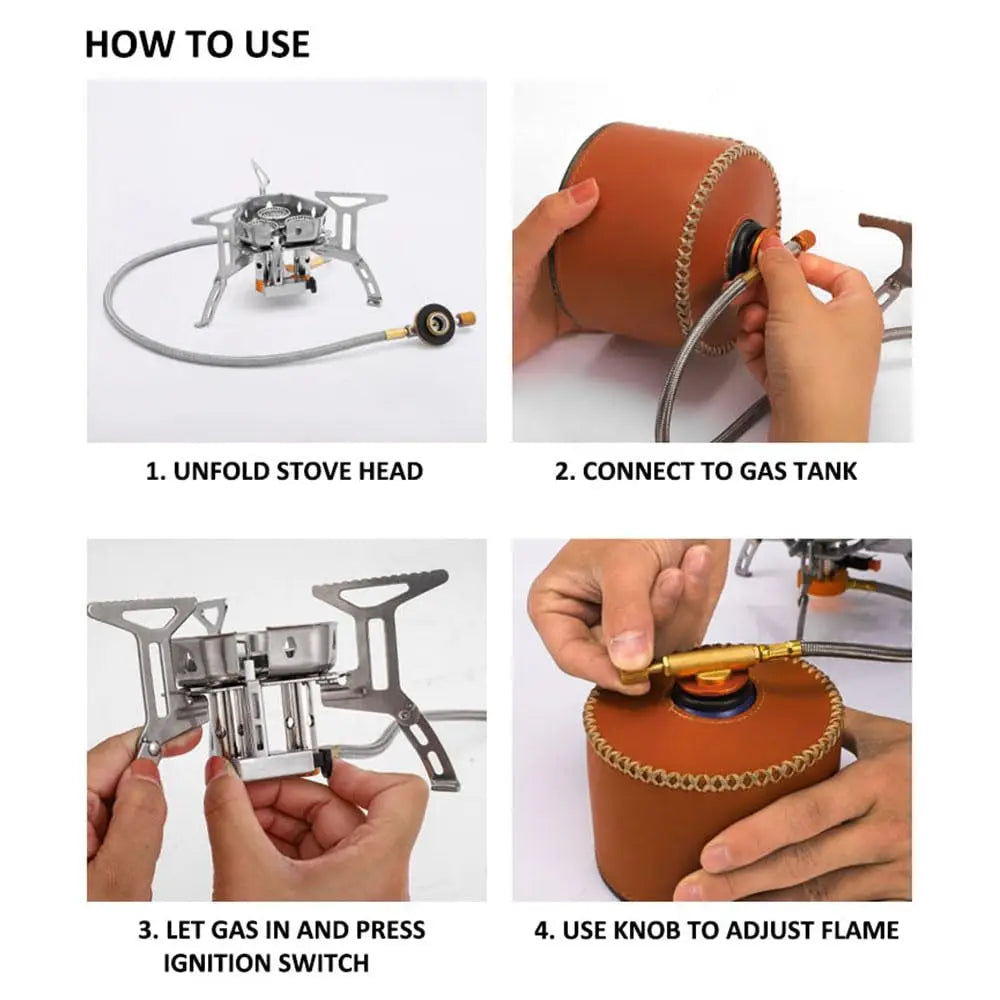 HOW TO USE

1. UNFOLD STOVE HEAD

2. CONNECT TO GAS TANK

3. LET GAS IN AND PRESS IGNITION SWITCH

4. USE KNOB TO ADJUST FLAME